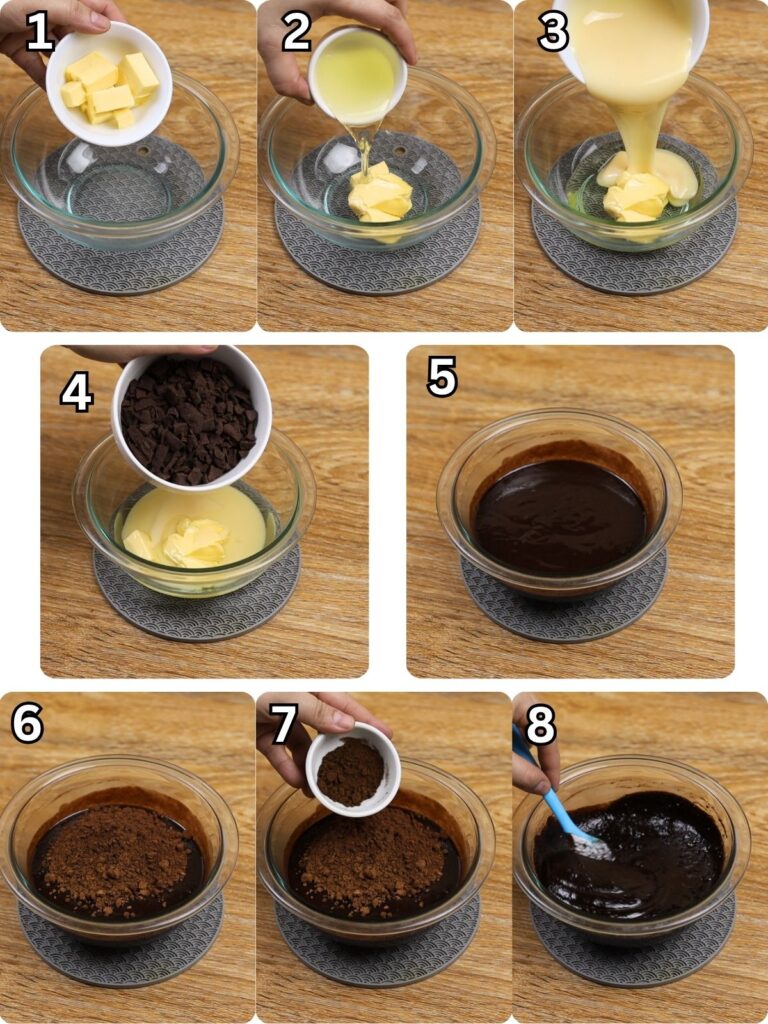 1
2
3
4
5
6
7
8