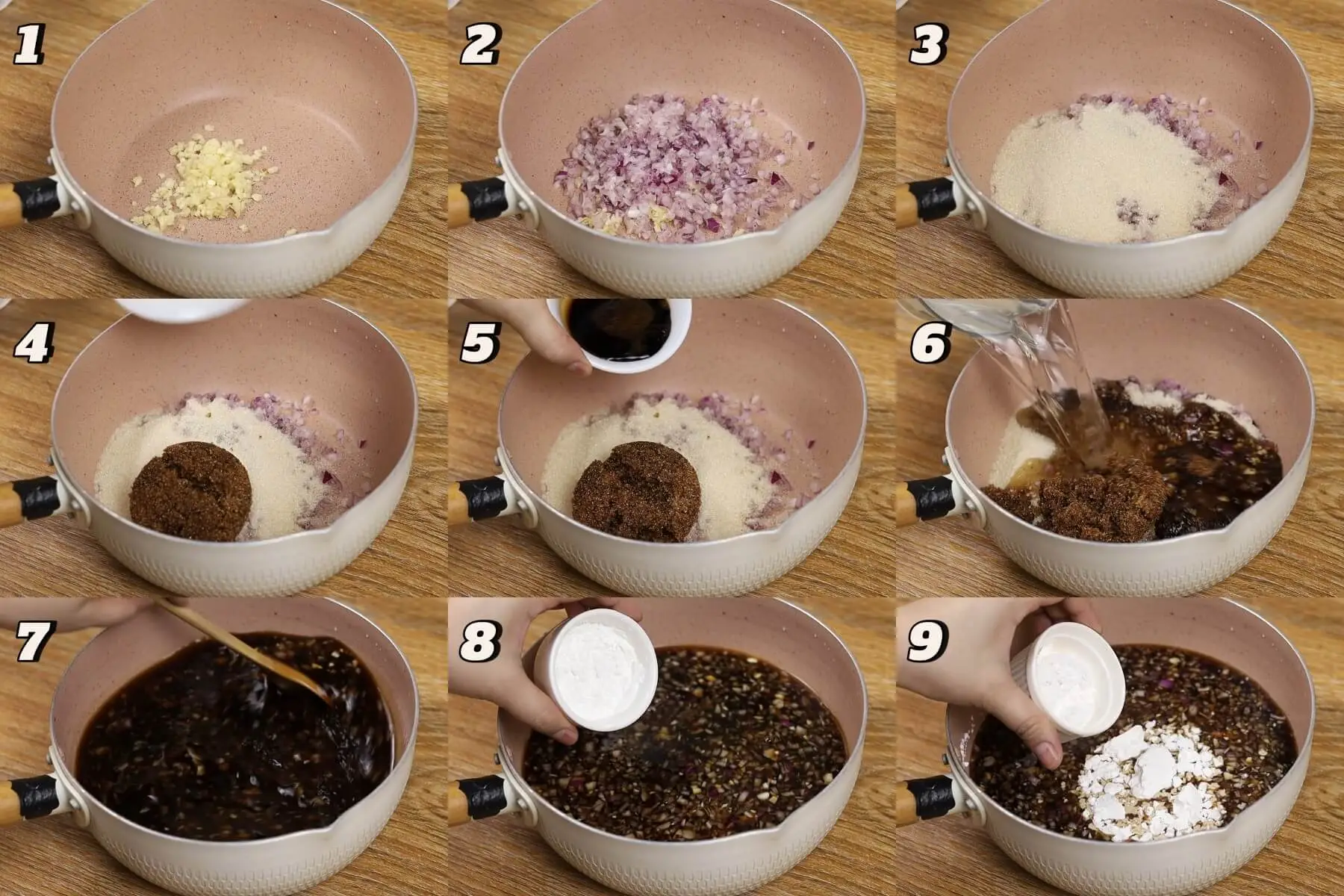 1
2
3
4
5
6
7
8
9